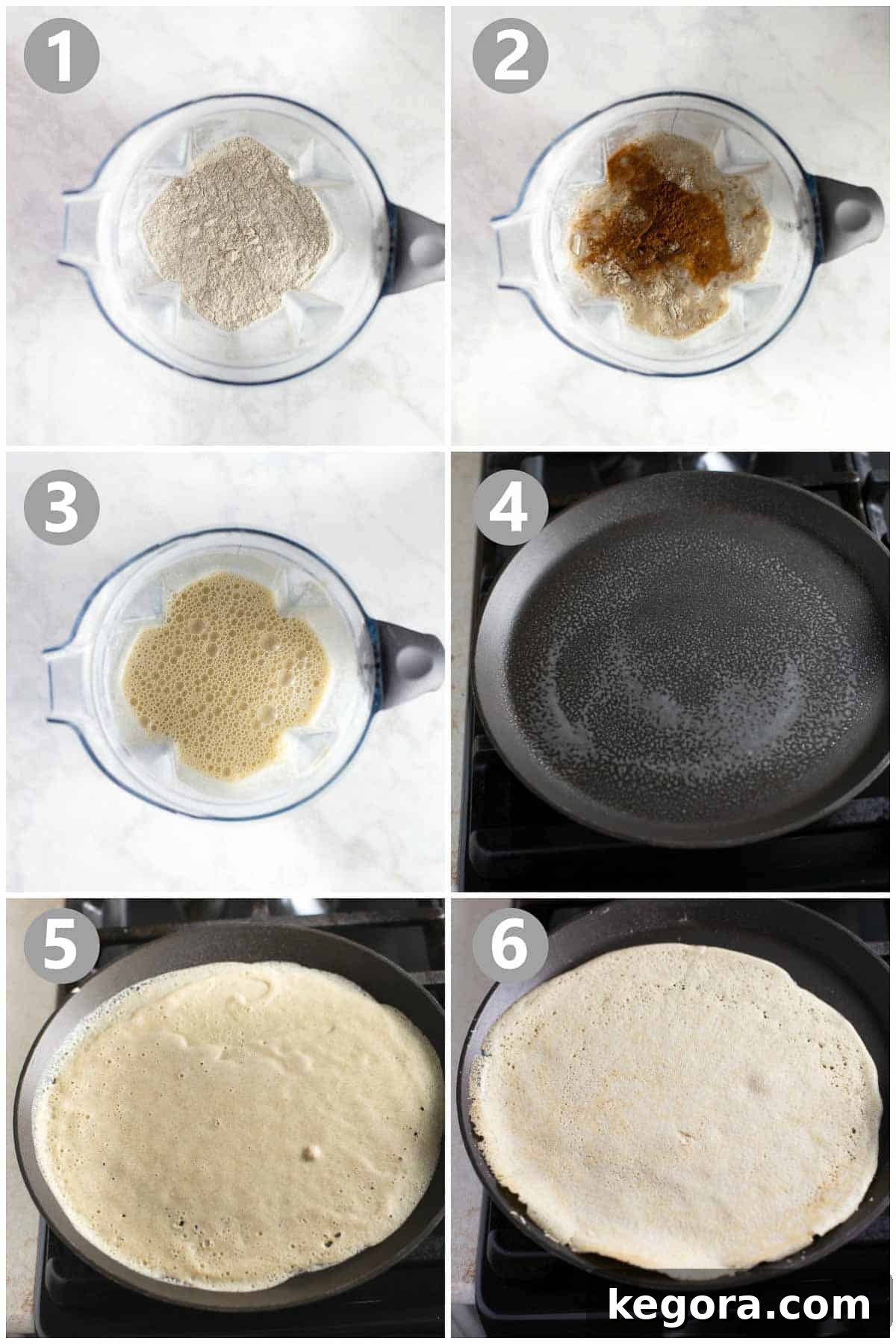 1

2

3

4

5

6

kegora.com