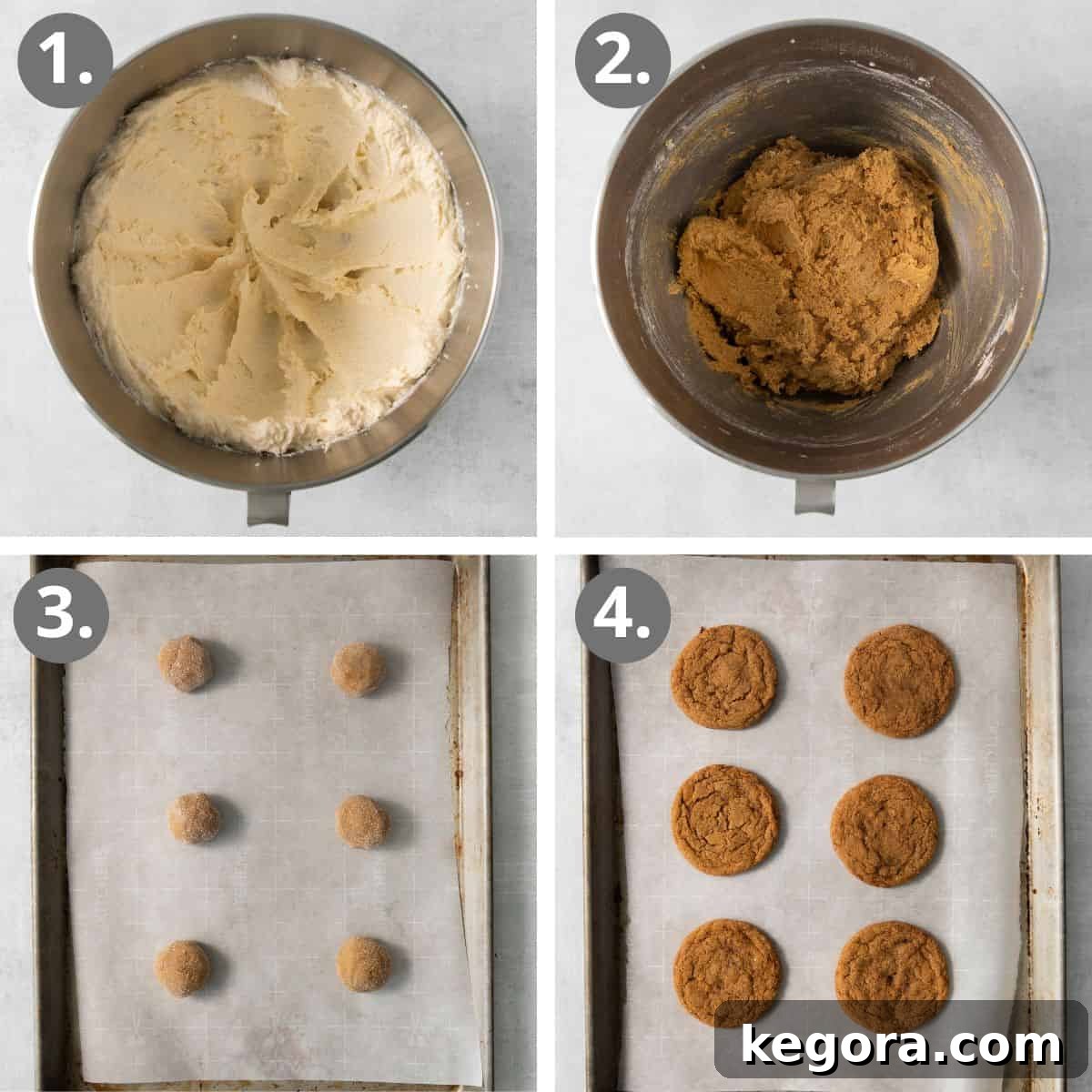 1.

2.

3.

4.

kegora.com