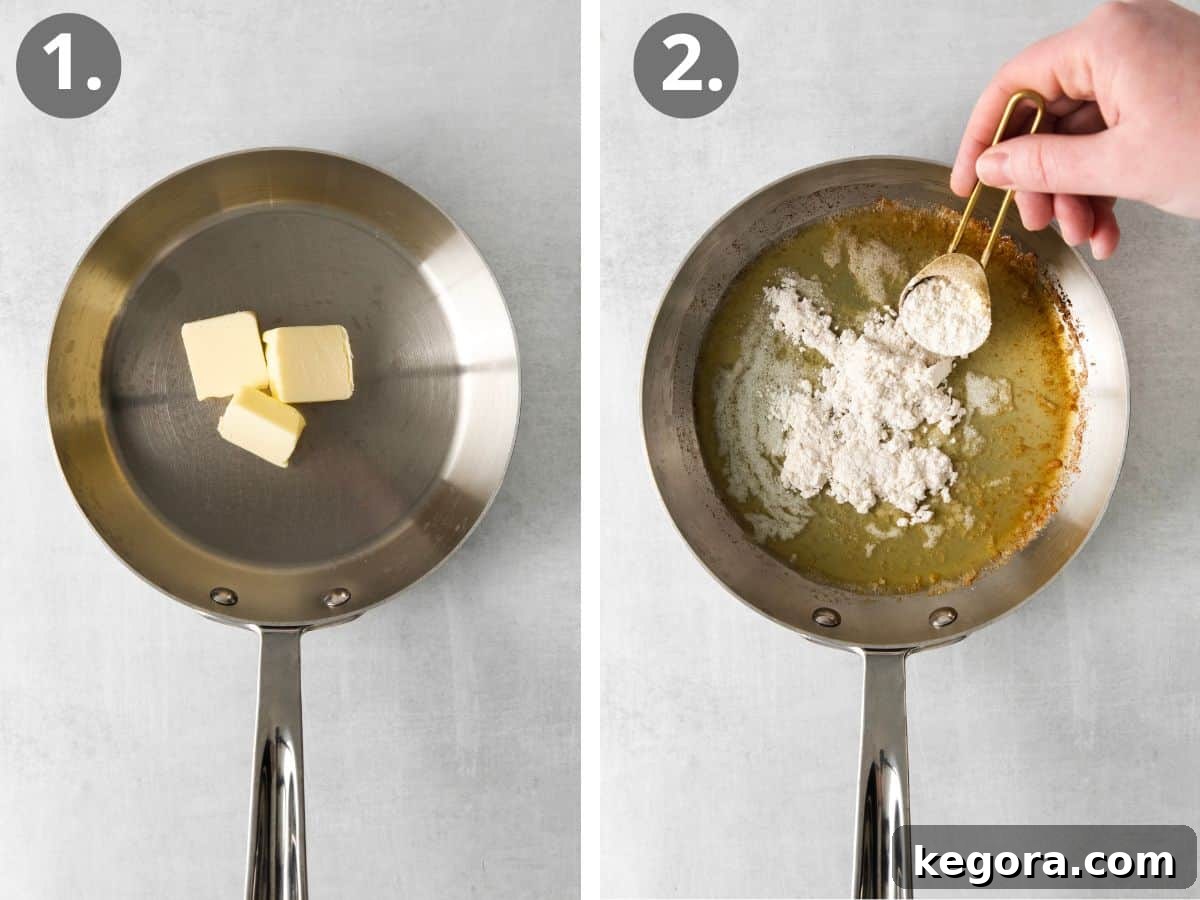 1.

2.

kegora.com