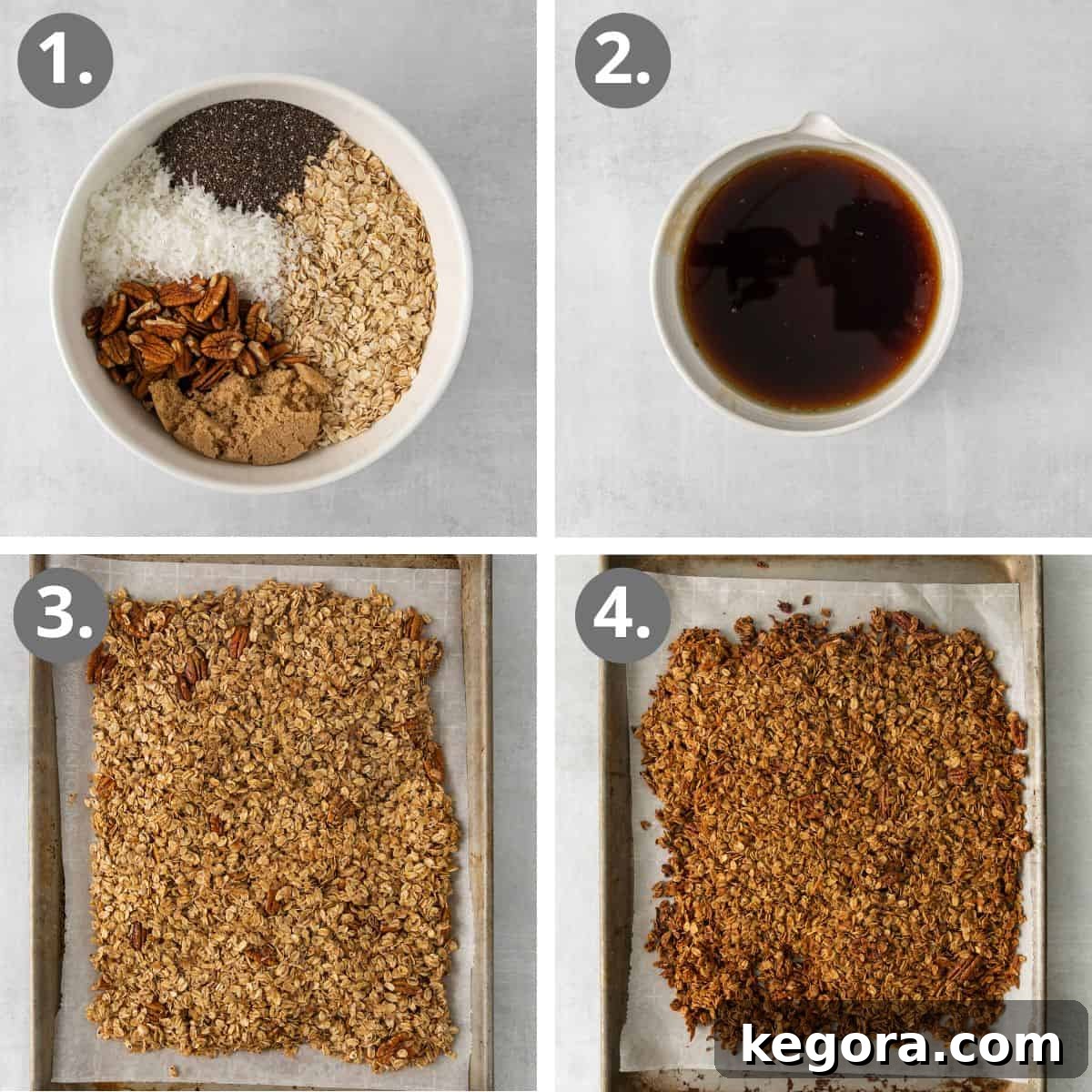 1.

2.

3.

4.

kegora.com